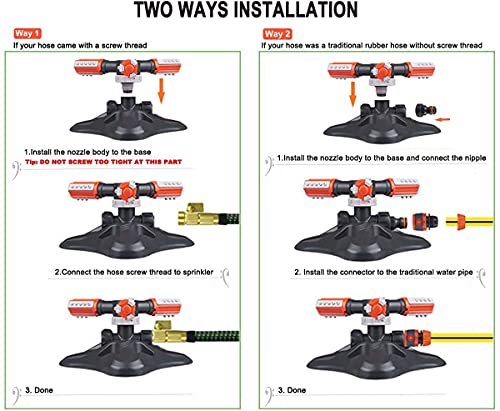 TWO WAYS INSTALLATION

Way 1

If your hose came with a screw thread

1.Install the nozzle body to the base

Tip: DO NOT SCREW TOO TIGHT AT THIS PART

2.Connect the hose screw thread to sprinkler

3. Done

Way 2

If your hose was a traditional rubber hose without screw thread

1.Install the nozzle body to the base and connect the nipple

2. Install the connector to the traditional water pipe

3. Done