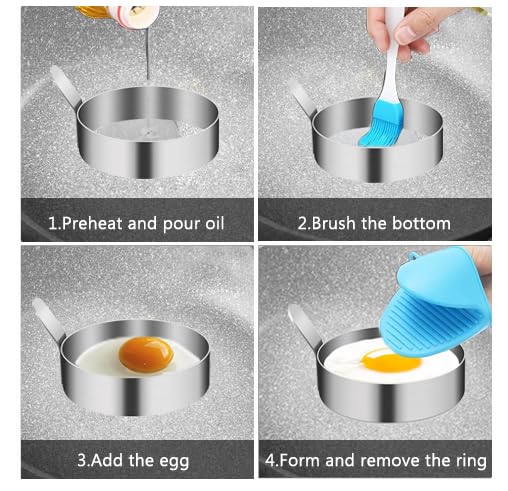 1.Preheat and pour oil

2.Brush the bottom

3.Add the egg

4.Form and remove the ring