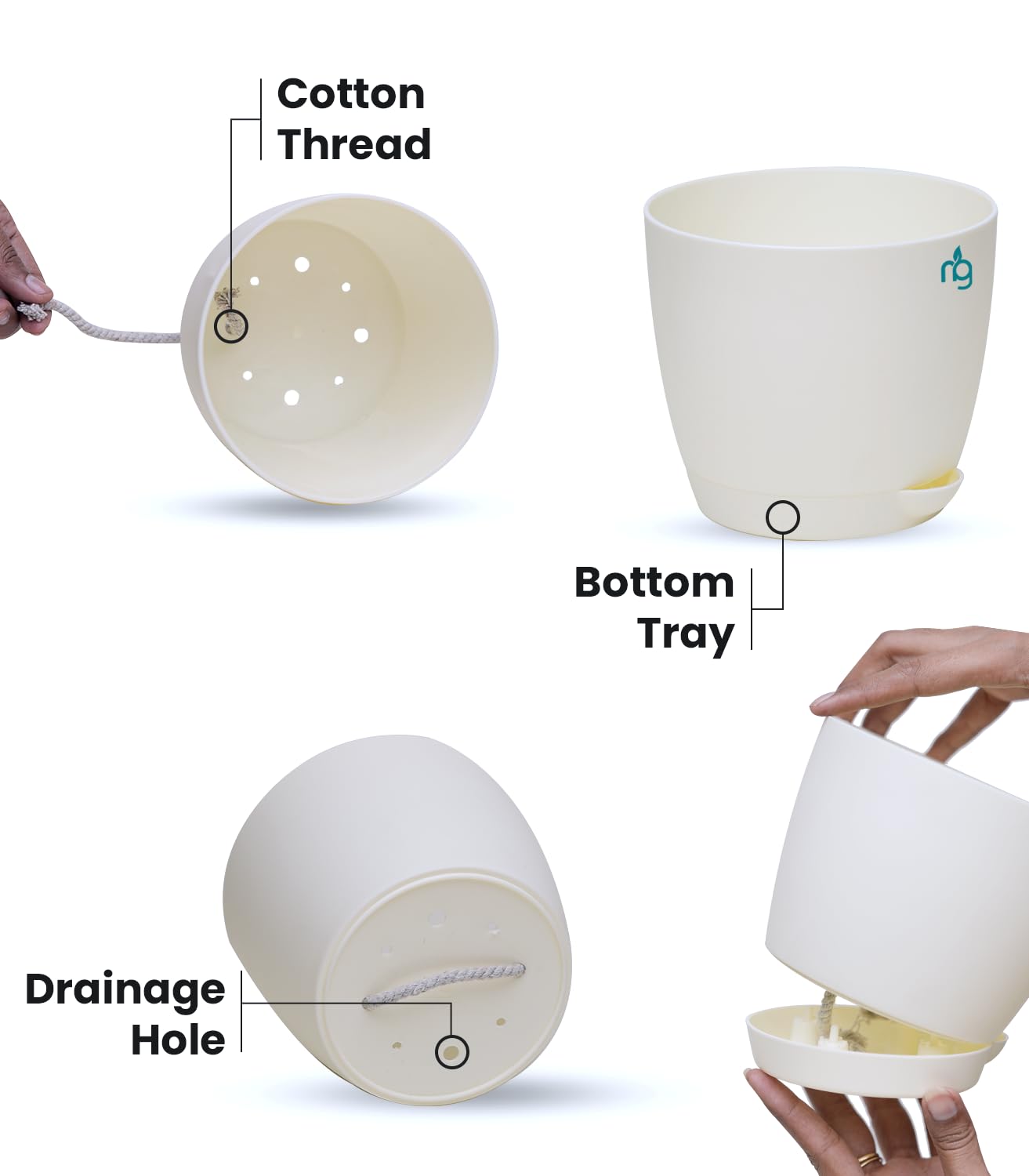 Cotton Thread

ng

Bottom Tray

Drainage Hole