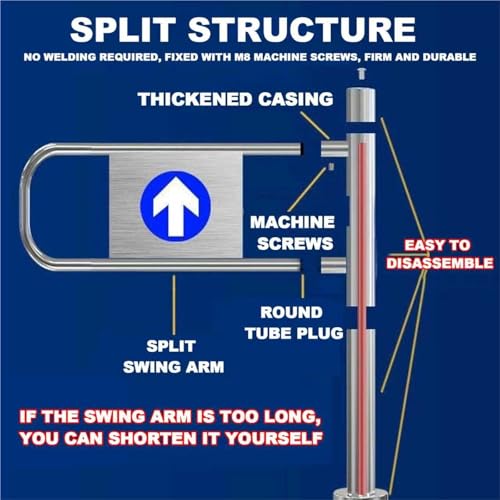 SPLIT STRUCTURE

NO WELDING REQUIRED, FIXED WITH M8 MACHINE SCREWS, FIRM AND DURABLE

THICKENED CASING

MACHINE SCREWS

EASY TO DISASSEMBLE

ROUND TUBE PLUG

SPLIT SWING ARM

IF THE SWING ARM IS TOO LONG, YOU CAN SHORTEN IT YOURSELF