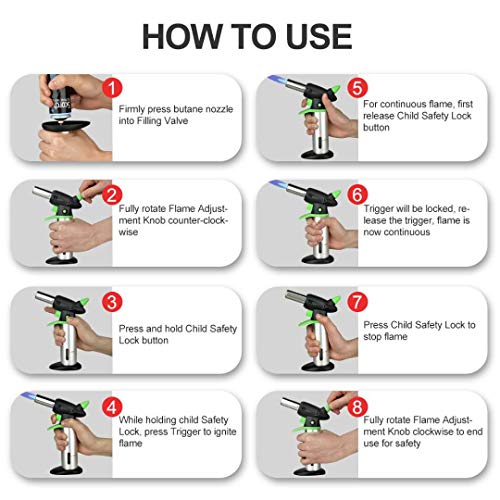 HOW TO USE

1
Firmly press butane nozzle into Filling Valve

2
Fully rotate Flame Adjustment Knob counter-clockwise

3
Press and hold Child Safety Lock button

4
While holding child Safety Lock, press Trigger to ignite flame

5
For continuous flame, first release Child Safety Lock button

6
Trigger will be locked, release the trigger, flame is now continuous

7
Press Child Safety Lock to stop flame

8
Fully rotate Flame Adjustment Knob clockwise to end use for safety