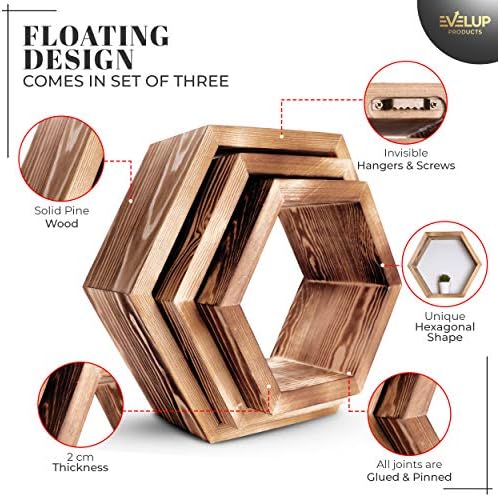 FLOATING DESIGN
COMES IN SET OF THREE

EVELUP
PRODUCTS

Invisible
Hangers & Screws

Solid Pine
Wood

Unique
Hexagonal
Shape

2 cm
Thickness

All joints are
Glued & Pinned