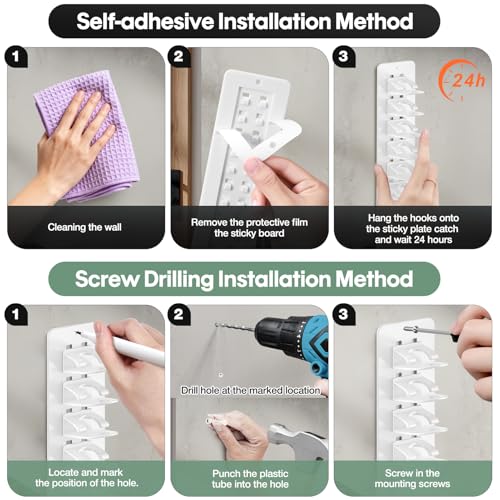 Self-adhesive Installation Method

1

Cleaning the wall

2

Remove the protective film the sticky board

3

24h

Hang the hooks onto the sticky plate catch and wait 24 hours

Screw Drilling Installation Method

1

Locate and mark the position of the hole.

2

Drill hole at the marked location

Punch the plastic tube into the hole

3

Screw in the mounting screws