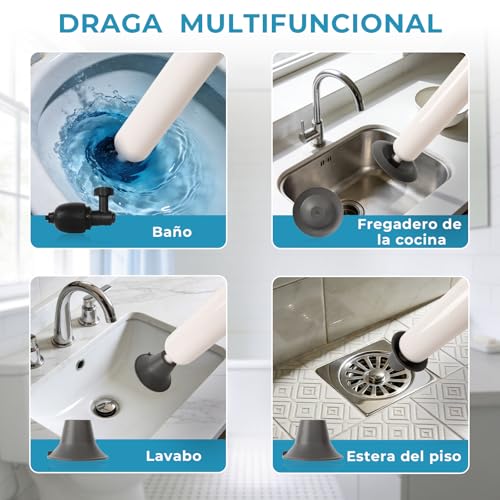 DRAGA MULTIFUNCIONAL

Baño

Fregadero de la cocina

Lavabo

Estera del piso