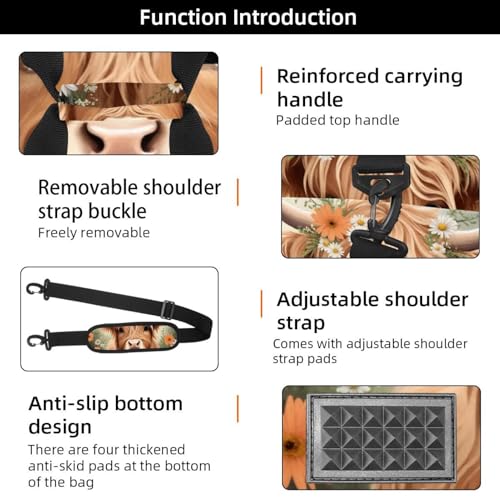 Function Introduction

Reinforced carrying handle
Padded top handle

Removable shoulder strap buckle
Freely removable

Adjustable shoulder strap
Comes with adjustable shoulder strap pads

Anti-slip bottom design
There are four thickened anti-skid pads at the bottom of the bag