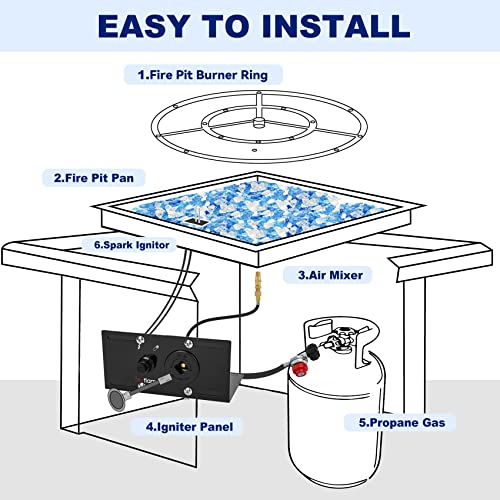 EASY TO INSTALL

1.Fire Pit Burner Ring

2.Fire Pit Pan

6.Spark Ignitor

3.Air Mixer

4.Igniter Panel

5.Propane Gas