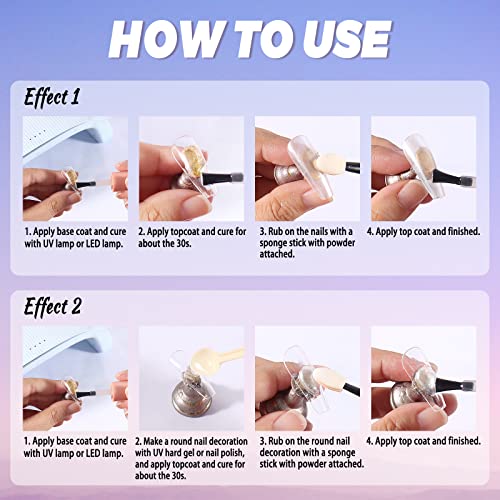 HOW TO USE

Effect 1

1. Apply base coat and cure with UV lamp or LED lamp.

2. Apply topcoat and cure for about the 30s.

3. Rub on the nails with a sponge stick with powder attached.

4. Apply top coat and finished.

Effect 2

1. Apply base coat and cure with UV lamp or LED lamp.

2. Make a round nail decoration with UV hard gel or nail polish, and apply topcoat and cure for about the 30s.

3. Rub on the round nail decoration with a sponge stick with powder attached.

4. Apply top coat and finished.