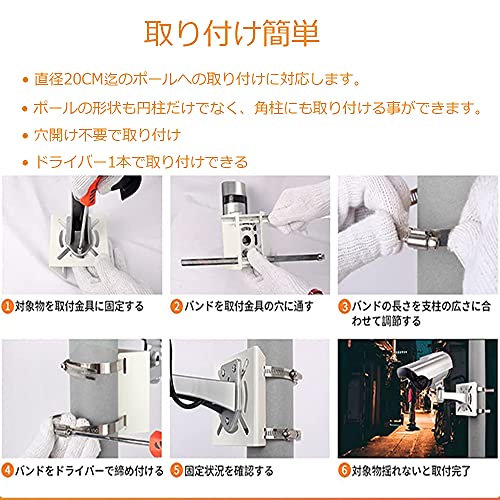 取り付け簡単

• 直径20CM迄のポールへの取り付けに対応します。
• ポールの形状も円柱だけでなく、角柱にも取り付ける事ができます。
• 穴開け不要で取り付け
• ドライバー1本で取り付けできる

1 対象物を取付金具に固定する

2 バンドを取付金具の穴に通す

3 バンドの長さを支柱の広さに合わせて調節する

4 バンドをドライバーで締め付ける

5 固定状況を確認する

6 対象物揺れないと取付完了