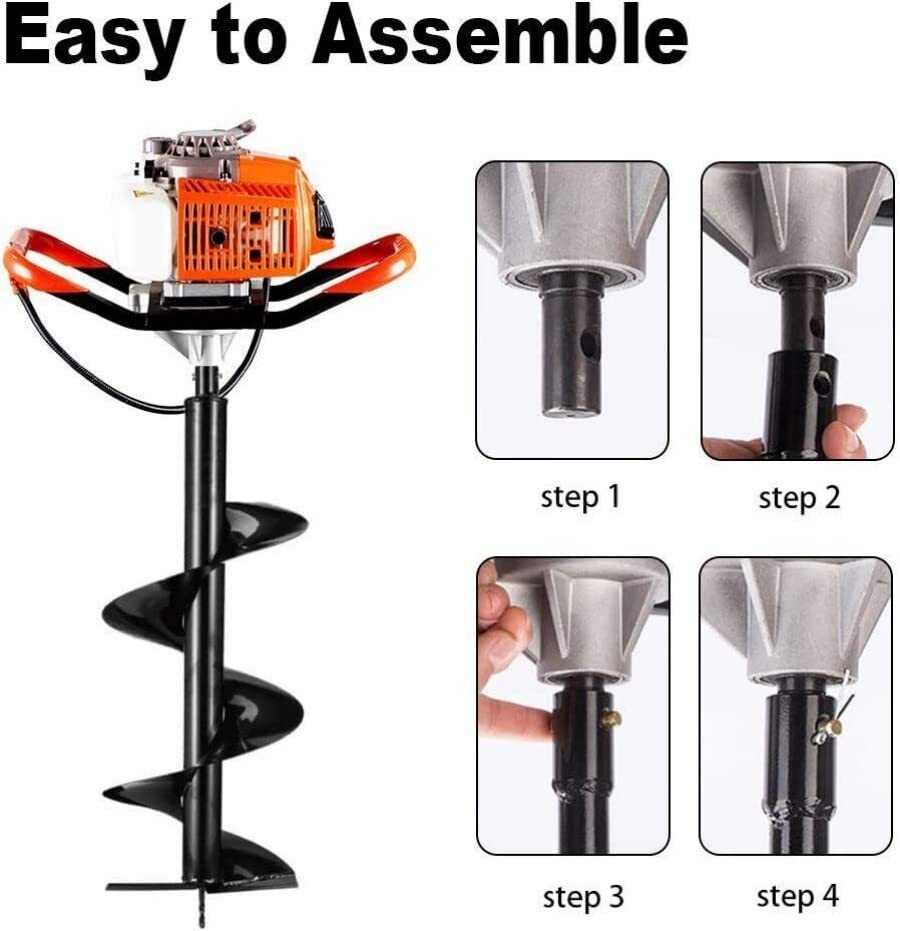 Easy to Assemble

step 1

step 2

step 3

step 4