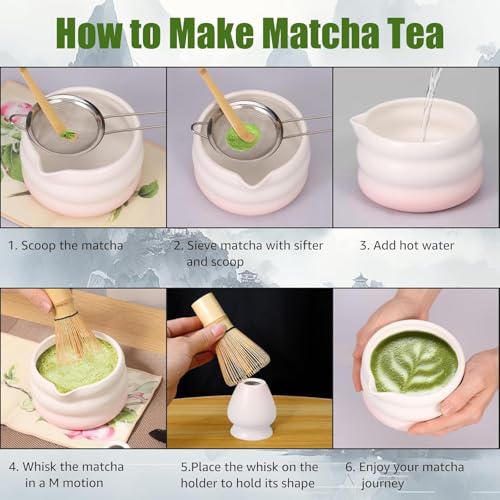 How to Make Matcha Tea

1. Scoop the matcha

2. Sieve matcha with sifter and scoop

3. Add hot water

4. Whisk the matcha in a M motion

5.Place the whisk on the holder to hold its shape

6. Enjoy your matcha journey