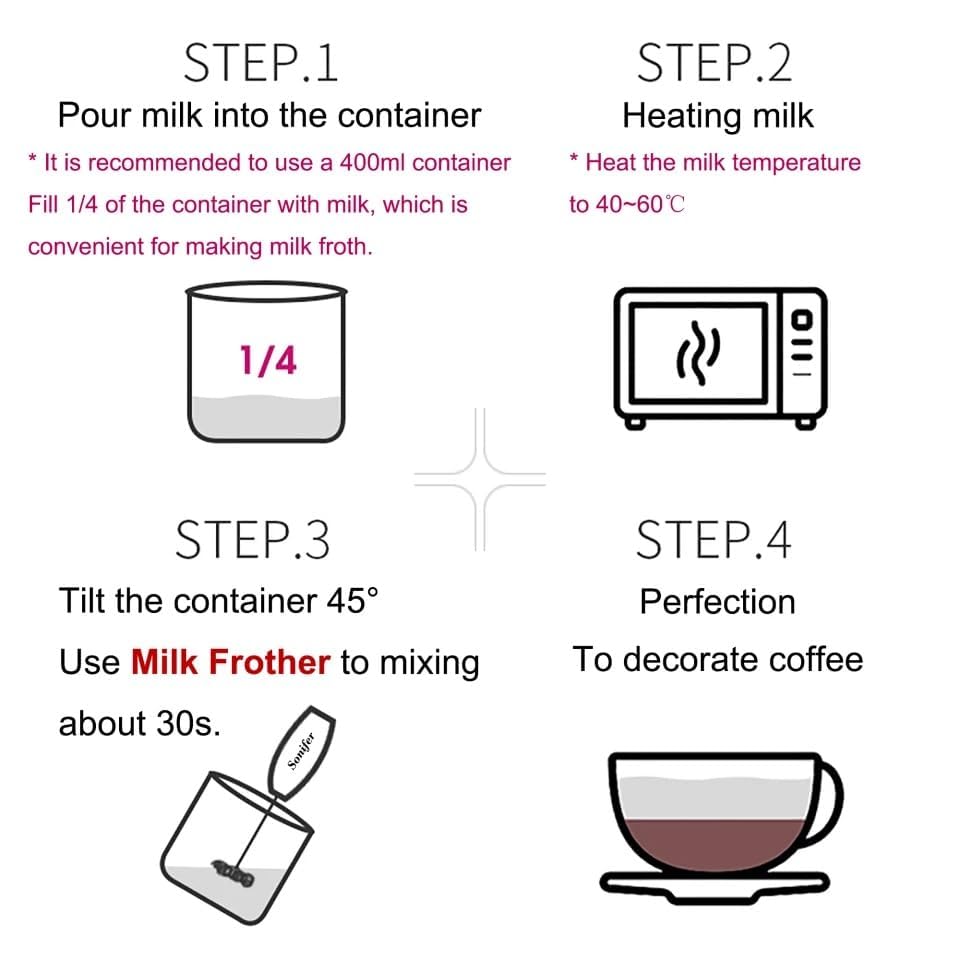 STEP.1
Pour milk into the container
* It is recommended to use a 400ml container Fill 1/4 of the container with milk, which is convenient for making milk froth.

1/4

STEP.2
Heating milk
* Heat the milk temperature to 40~60℃

STEP.3
Tilt the container 45°
Use Milk Frother to mixing about 30s.

Sonifer

STEP.4
Perfection
To decorate coffee