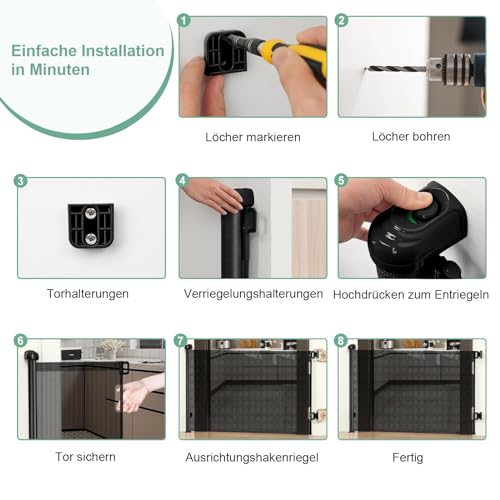 Einfache Installation in Minuten

1
Löcher markieren

2
Löcher bohren

3
Torhalterungen

4
Verriegelungshalterungen

5
Hochdrücken zum Entriegeln

6
Tor sichern

7
Ausrichtungshakenriegel

8
Fertig