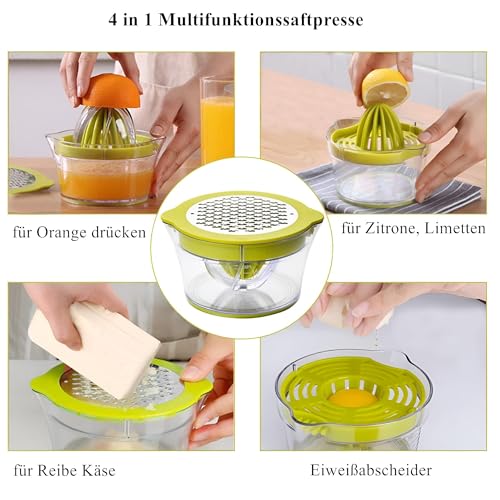 4 in 1 Multifunktionssaftpresse

für Orange drücken

für Zitrone, Limetten

für Reibe Käse

Eiweißabscheider