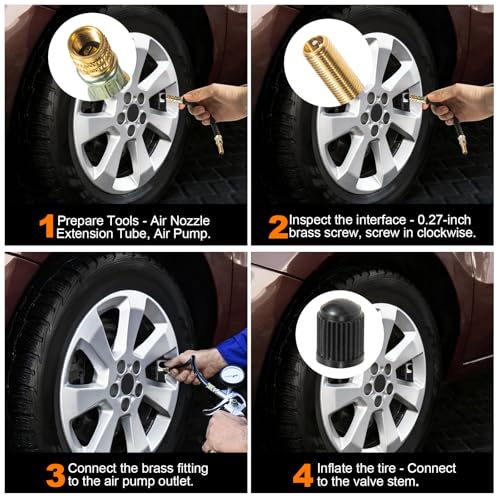 1 Prepare Tools - Air Nozzle Extension Tube, Air Pump.

2 Inspect the interface - 0.27-inch brass screw, screw in clockwise.

3 Connect the brass fitting to the air pump outlet.

4 Inflate the tire - Connect to the valve stem.