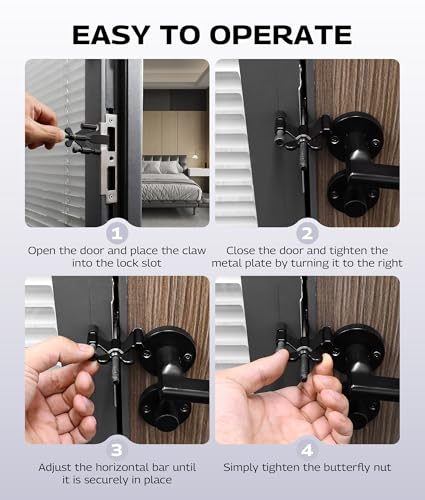 EASY TO OPERATE

1
Open the door and place the claw into the lock slot

2
Close the door and tighten the metal plate by turning it to the right

3
Adjust the horizontal bar until it is securely in place

4
Simply tighten the butterfly nut