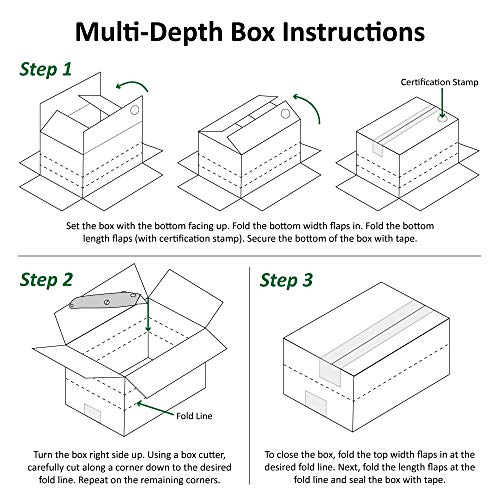 Multi-Depth Box Instructions

Step 1

Certification Stamp

Set the box with the bottom facing up. Fold the bottom width flaps in. Fold the bottom length flaps (with certification stamp). Secure the bottom of the box with tape.

Step 2

Fold Line

Turn the box right side up. Using a box cutter, carefully cut along a corner down to the desired fold line. Repeat on the remaining corners.

Step 3

To close the box, fold the top width flaps in at the desired fold line. Next, fold the length flaps at the fold line and seal the box with tape.