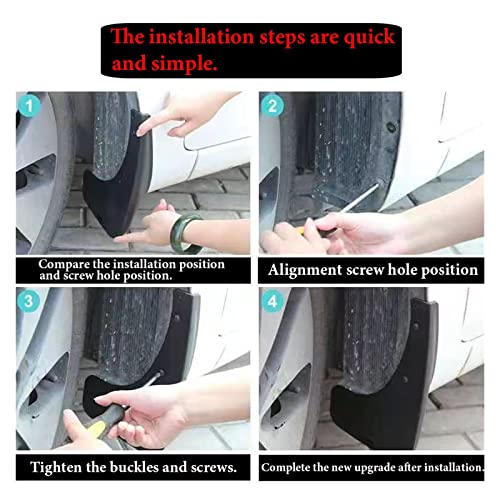 The installation steps are quick and simple.

1

Compare the installation position and screw hole position.

2

Alignment screw hole position

3

Tighten the buckles and screws.

4

Complete the new upgrade after installation.