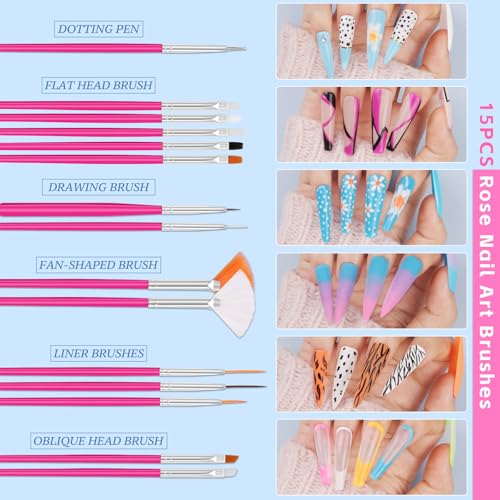 DOTTING PEN

FLAT HEAD BRUSH

DRAWING BRUSH

FAN-SHAPED BRUSH

LINER BRUSHES

OBLIQUE HEAD BRUSH

15PCS Rose Nail Art Brushes