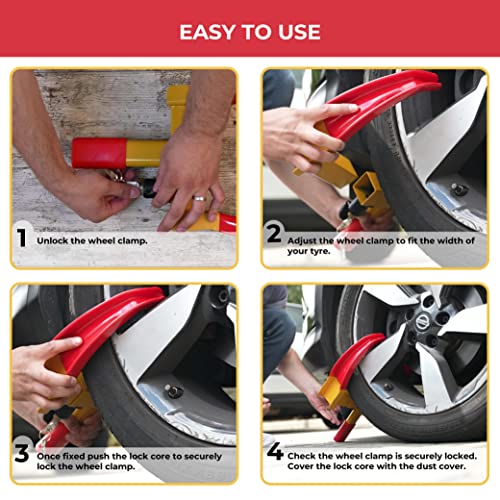 EASY TO USE

1 Unlock the wheel clamp.

2 Adjust the wheel clamp to fit the width of your tyre.

3 Once fixed push the lock core to securely lock the wheel clamp.

4 Check the wheel clamp is securely locked. Cover the lock core with the dust cover.