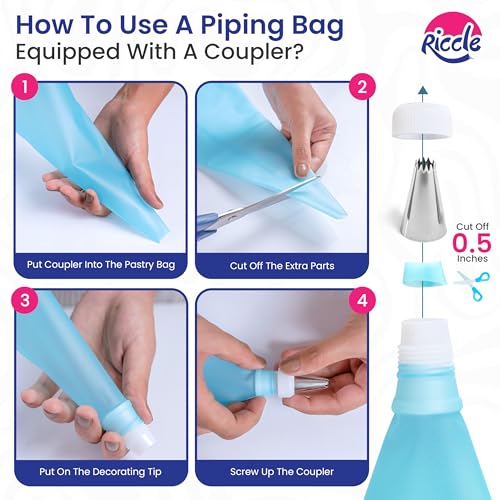 How To Use A Piping Bag
Equipped With A Coupler?

Riccle

1
Put Coupler Into The Pastry Bag

2
Cut Off The Extra Parts

3
Put On The Decorating Tip

4
Screw Up The Coupler

Cut Off
0.5
Inches