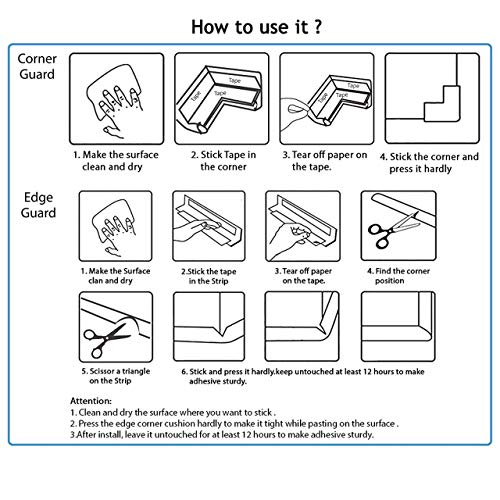 How to use it ?

Corner Guard

Tape
Tape
Tape

Tape
Tape
Tape

1. Make the surface clean and dry

2. Stick Tape in the corner

3. Tear off paper on the tape.

4. Stick the corner and press it hardly

Edge Guard

1. Make the Surface clan and dry

2.Stick the tape in the Strip

3. Tear off paper on the tape.

4. Find the corner position

5. Scissor a triangle on the Strip

6. Stick and press it hardly.keep untouched at least 12 hours to make adhesive sturdy.

Attention:
1. Clean and dry the surface where you want to stick .
2. Press the edge corner cushion hardly to make it tight while pasting on the surface .
3.After install, leave it untouched for at least 12 hours to make adhesive sturdy.