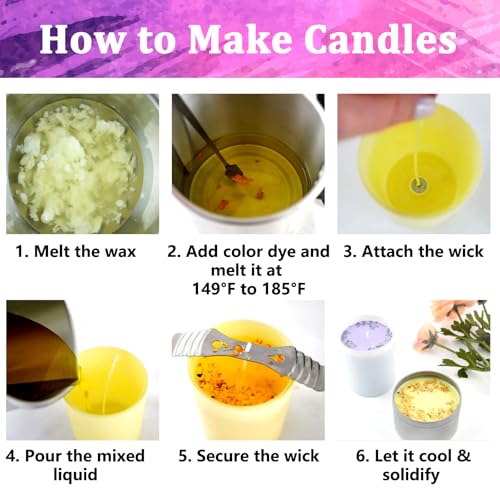 How to Make Candles

1. Melt the wax

2. Add color dye and melt it at 149°F to 185°F

3. Attach the wick

4. Pour the mixed liquid

5. Secure the wick

6. Let it cool & solidify