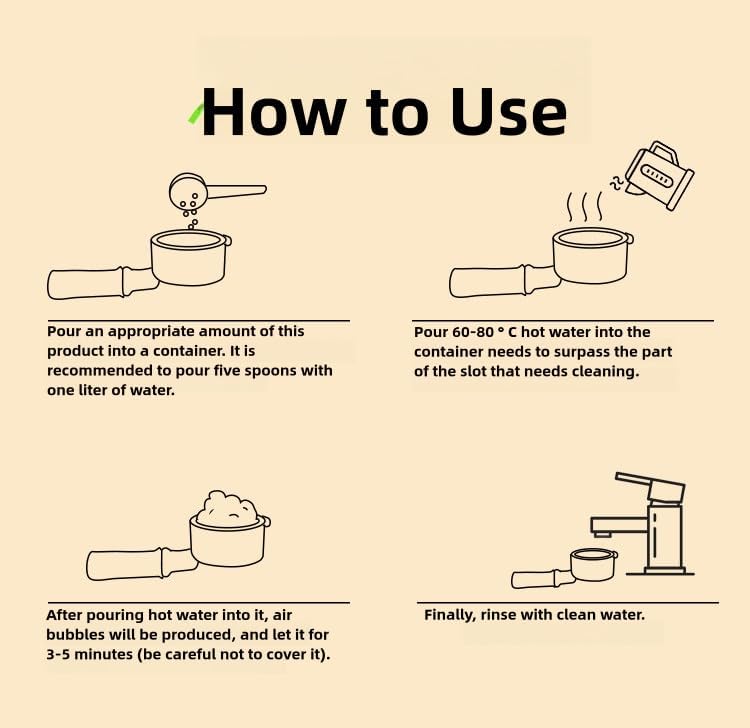 How to Use

Pour an appropriate amount of this product into a container. It is recommended to pour five spoons with one liter of water.

Pour 60-80 ° C hot water into the container needs to surpass the part of the slot that needs cleaning.

After pouring hot water into it, air bubbles will be produced, and let it for 3-5 minutes (be careful not to cover it).

Finally, rinse with clean water.