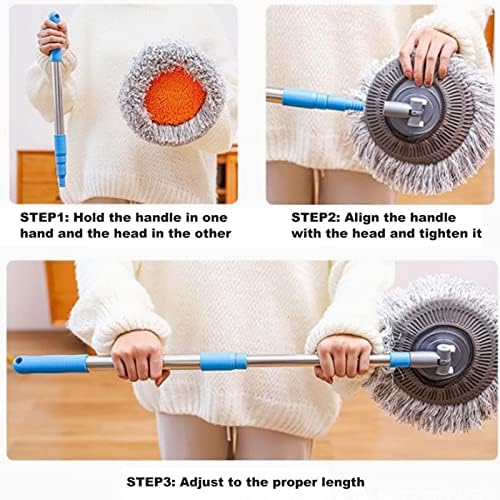 STEP1: Hold the handle in one hand and the head in the other

STEP2: Align the handle with the head and tighten it

STEP3: Adjust to the proper length