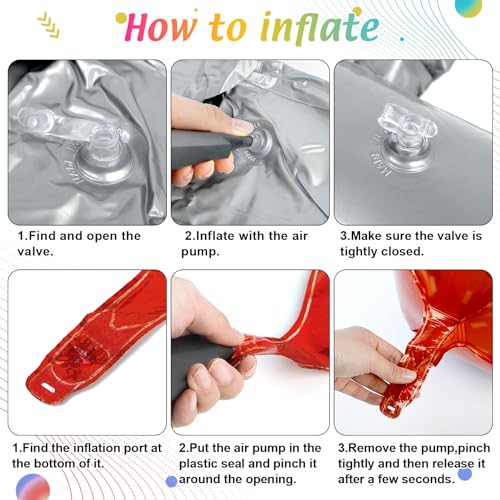 How to inflate

1.Find and open the valve.

2.Inflate with the air pump.

3.Make sure the valve is tightly closed.

1.Find the inflation port at the bottom of it.

2.Put the air pump in the plastic seal and pinch it around the opening.

3.Remove the pump,pinch tightly and then release it after a few seconds.