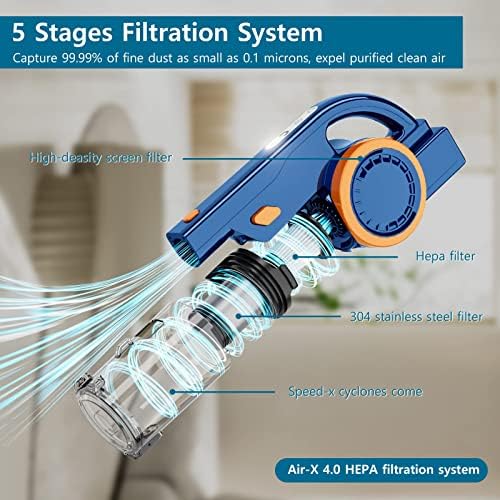 5 Stages Filtration System
Capture 99.99% of fine dust as small as 0.1 microns, expel purified clean air

High-deasity screen filter

Hepa filter

304 stainless steel filter

Speed-x cyclones come

Air-X 4.0 HEPA filtration system