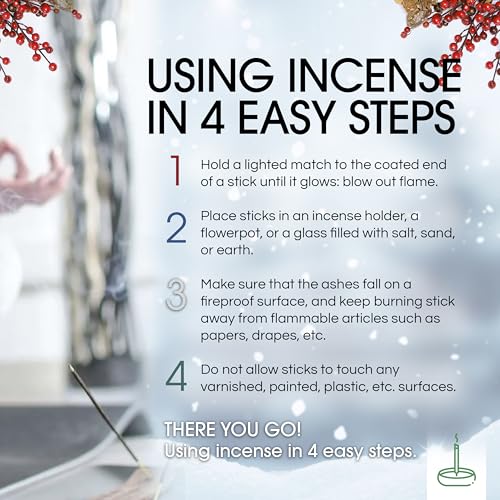 USING INCENSE IN 4 EASY STEPS

1 Hold a lighted match to the coated end of a stick until it glows: blow out flame.

2 Place sticks in an incense holder, a flowerpot, or a glass filled with salt, sand, or earth.

3 Make sure that the ashes fall on a fireproof surface, and keep burning stick away from flammable articles such as papers, drapes, etc.

4 Do not allow sticks to touch any varnished, painted, plastic, etc. surfaces.

THERE YOU GO!
Using incense in 4 easy steps.