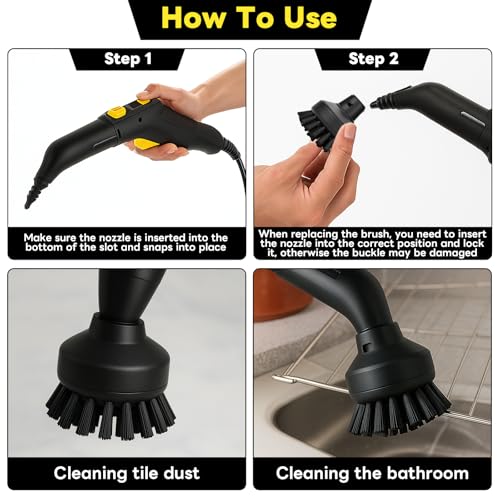 How To Use

Step 1

Make sure the nozzle is inserted into the bottom of the slot and snaps into place

Step 2

When replacing the brush, you need to insert the nozzle into the correct position and lock it, otherwise the buckle may be damaged

Cleaning tile dust

Cleaning the bathroom