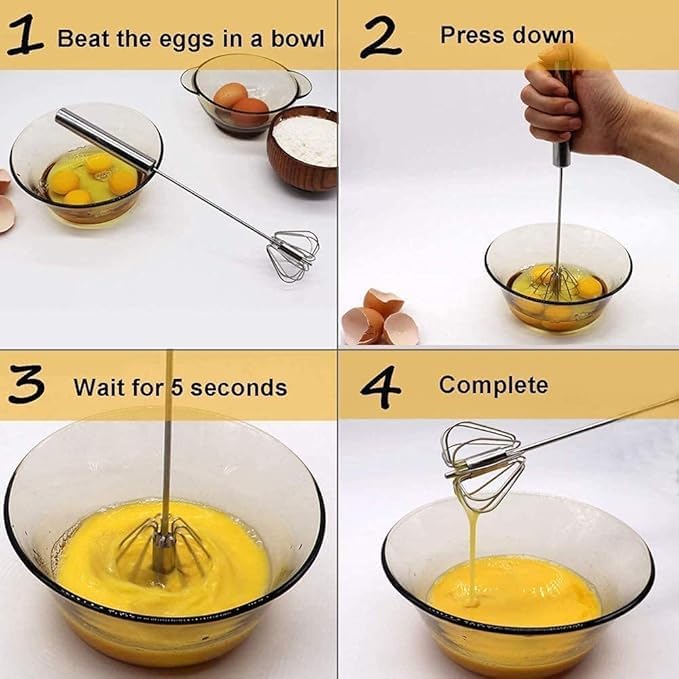 1 Beat the eggs in a bowl

2 Press down

3 Wait for 5 seconds

4 Complete