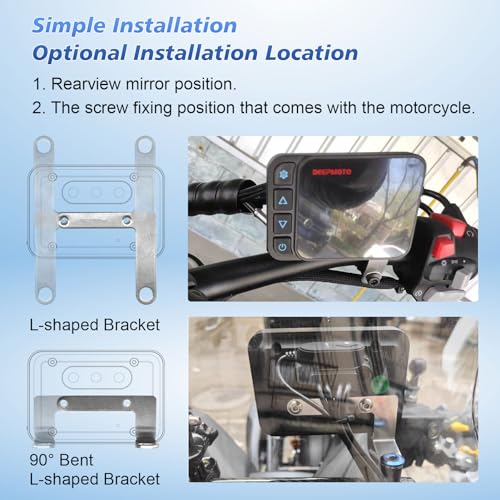 Simple Installation
Optional Installation Location

1. Rearview mirror position.
2. The screw fixing position that comes with the motorcycle.

DEEPMOTO

L-shaped Bracket

90° Bent
L-shaped Bracket