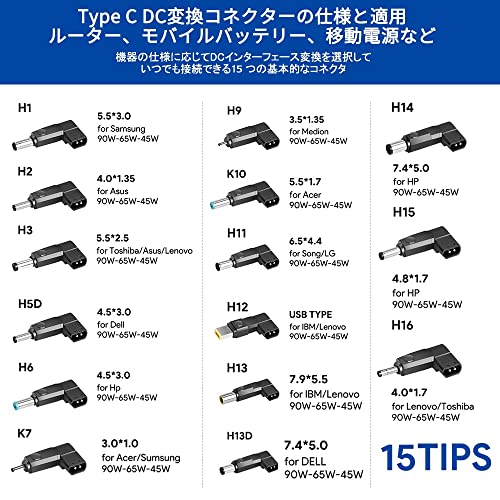 Type C DC変換コネクターの仕様と適用
ルーター、モバイルバッテリー、移動電源など

機器の仕様に応じてDCインターフェース変換を選択して
いつでも接続できる15 つの基本的なコネクタ

H1
5.5*3.0
for Samsung
90W-65W-45W

H2
4.0*1.35
for Asus
90W-65W-45W

H3
5.5*2.5
for Toshiba/Asus/Lenovo
90W-65W-45W

H5D
4.5*3.0
for Dell
90W-65W-45W

H6
4.5*3.0
for Hp
90W-65W-45W

K7
3.0*1.0
for Acer/Sumsung
90W-65W-45W

H9
3.5*1.35
for Medion
90W-65W-45W

K10
5.5*1.7
for Acer
90W-65W-45W

H11
6.5*4.4
for Song/LG
90W-65W-45W

H12
USB TYPE
for IBM/Lenovo
90W-65W-45W

H13
7.9*5.5
for IBM/Lenovo
90W-65W-45W

H13D
7.4*5.0
for DELL
90W-65W-45W

H14
7.4*5.0
for HP
90W-65W-45W

H15
4.8*1.7
for HP
90W-65W-45W

H16
4.0*1.7
for Lenovo/Toshiba
90W-65W-45W

15TIPS