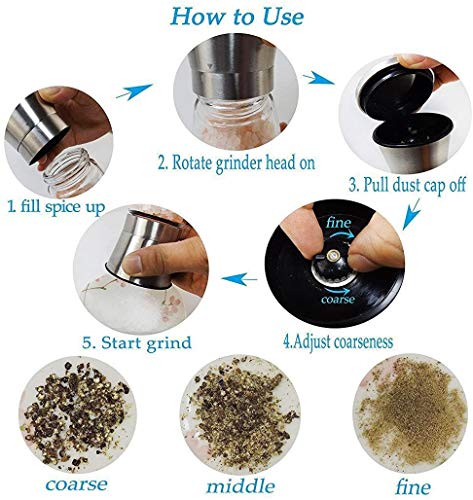 How to Use

1. fill spice up

2. Rotate grinder head on

3. Pull dust cap off

fine

coarse

4.Adjust coarseness

5. Start grind

coarse

middle

fine