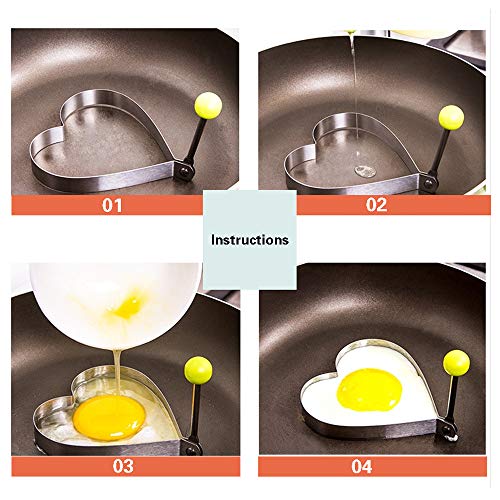 01

02

Instructions

03

04