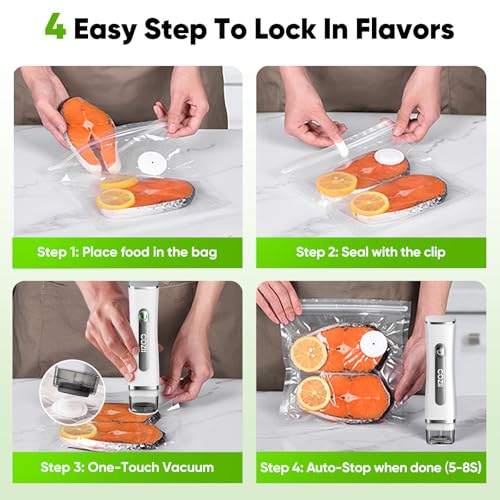 4 Easy Step To Lock In Flavors

Step 1: Place food in the bag

Step 2: Seal with the clip

COZII

Step 3: One-Touch Vacuum

COZII

Step 4: Auto-Stop when done (5-8S)