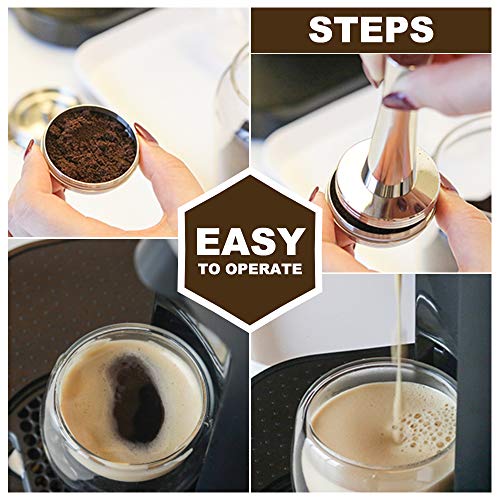 STEPS

EASY
TO OPERATE