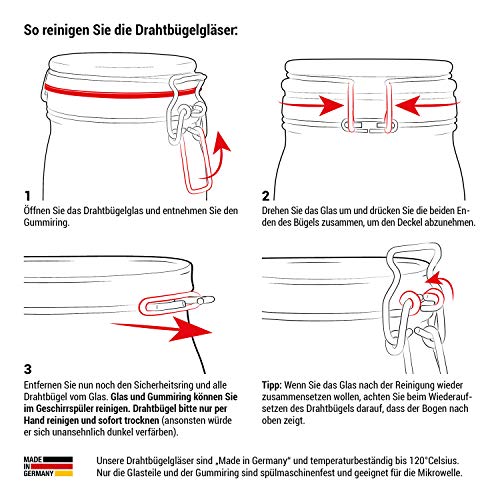 So reinigen Sie die Drahtbügelgläser:

1
Öffnen Sie das Drahtbügelglas und entnehmen Sie den Gummiring.

2
Drehen Sie das Glas um und drücken Sie die beiden Enden des Bügels zusammen, um den Deckel abzunehmen.

3
Entfernen Sie nun noch den Sicherheitsring und alle Drahtbügel vom Glas. Glas und Gummiring können Sie im Geschirrspüler reinigen. Drahtbügel bitte nur per Hand reinigen und sofort trocknen (ansonsten würde er sich unansehnlich dunkel verfärben).

Tipp: Wenn Sie das Glas nach der Reinigung wieder zusammensetzen wollen, achten Sie beim Wiederaufsetzen des Drahtbügels darauf, dass der Bogen nach oben zeigt.

MADE IN GERMANY

Unsere Drahtbügelgläser sind „Made in Germany" und temperaturbeständig bis 120°Celsius. Nur die Glasteile und der Gummiring sind spülmaschinenfest und geeignet für die Mikrowelle.