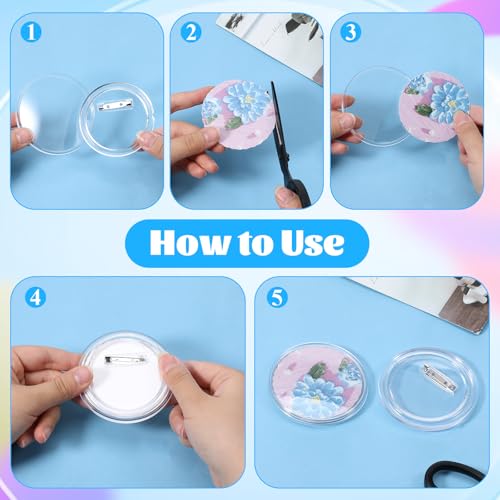 1

2

3

How to Use

4

5