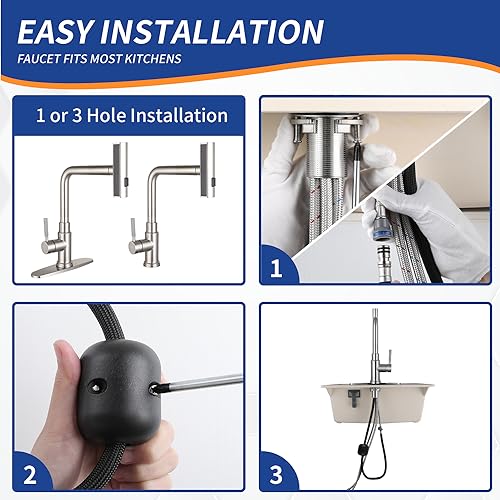 EASY INSTALLATION
FAUCET FITS MOST KITCHENS

1 or 3 Hole Installation

1

2

3