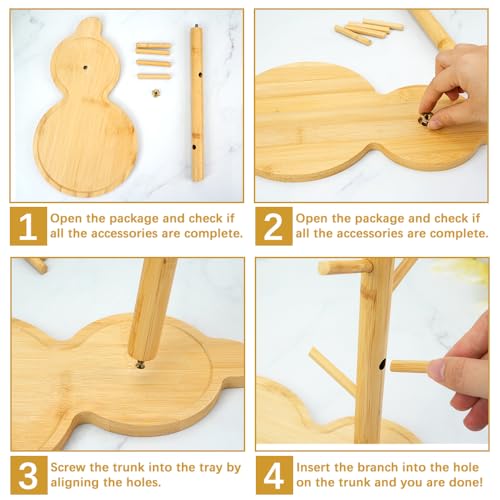 1 Open the package and check if all the accessories are complete.

2 Open the package and check if all the accessories are complete.

3 Screw the trunk into the tray by aligning the holes.

4 Insert the branch into the hole on the trunk and you are done!