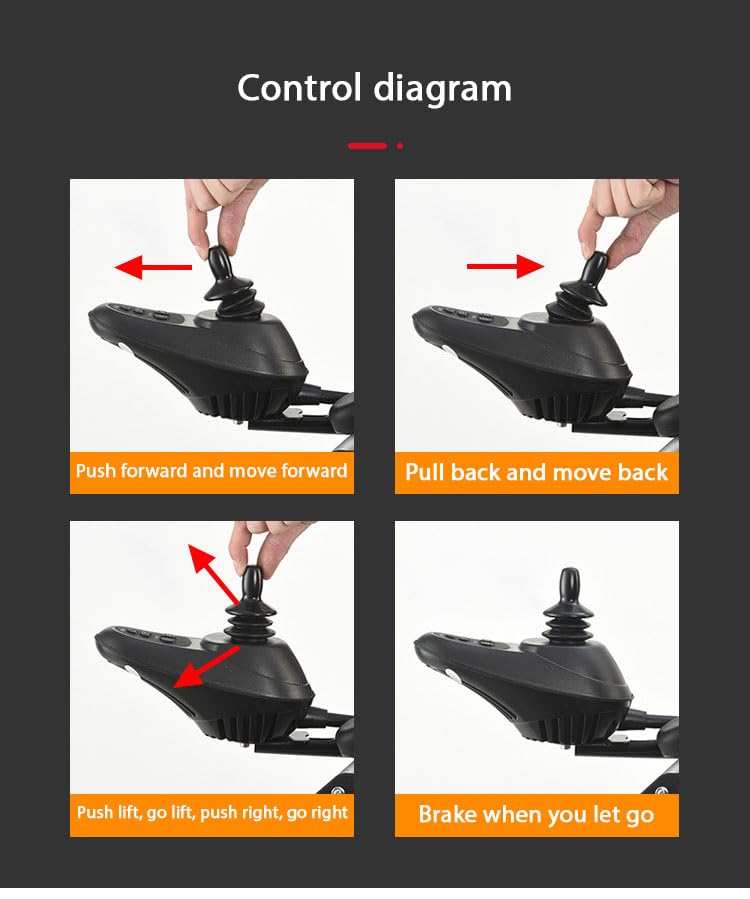 Control diagram

Push forward and move forward

Pull back and move back

Push lift, go lift, push right, go right

Brake when you let go