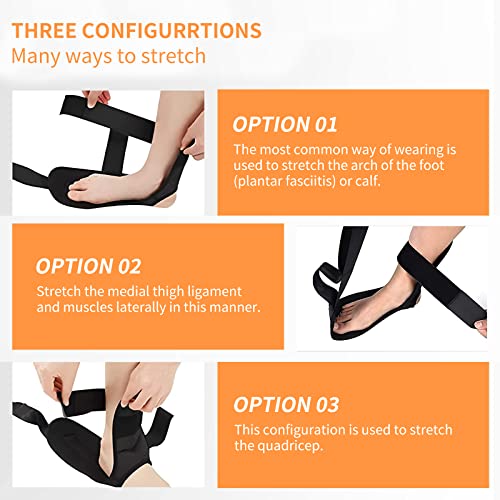 THREE CONFIGURRTIONS
Many ways to stretch

OPTION 01
The most common way of wearing is used to stretch the arch of the foot (plantar fasciitis) or calf.

OPTION 02
Stretch the medial thigh ligament and muscles laterally in this manner.

OPTION 03
This configuration is used to stretch the quadricep.