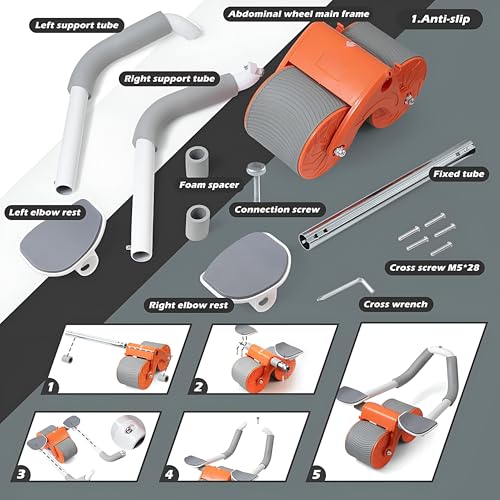 Left support tube

Abdominal wheel main frame

1.Anti-slip

Right support tube

Foam spacer

Fixed tube

Left elbow rest

Connection screw

Cross screw M5*28

Right elbow rest

Cross wrench

1

2

3

4

5