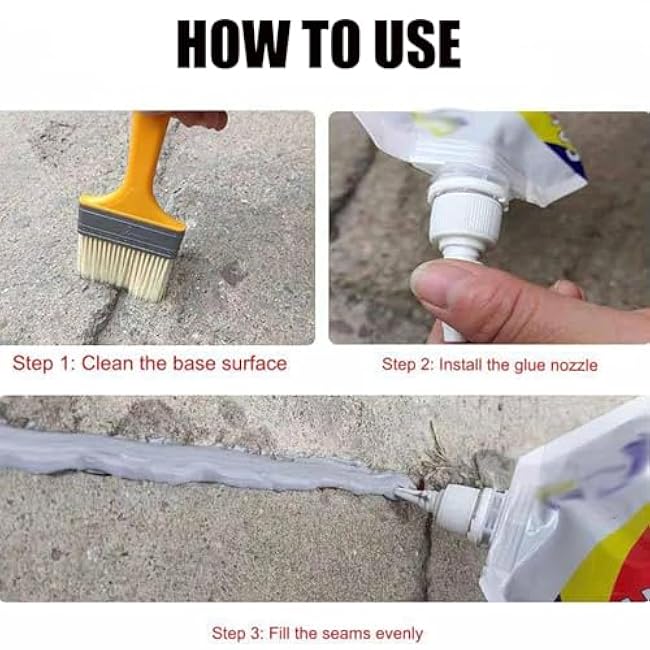 HOW TO USE

Step 1: Clean the base surface

Step 2: Install the glue nozzle

Step 3: Fill the seams evenly