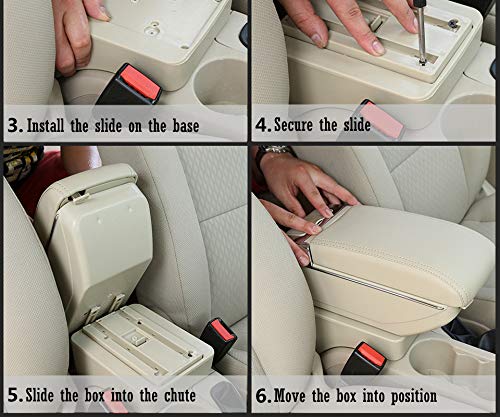 3. Install the slide on the base

4. Secure the slide

5. Slide the box into the chute

6. Move the box into position