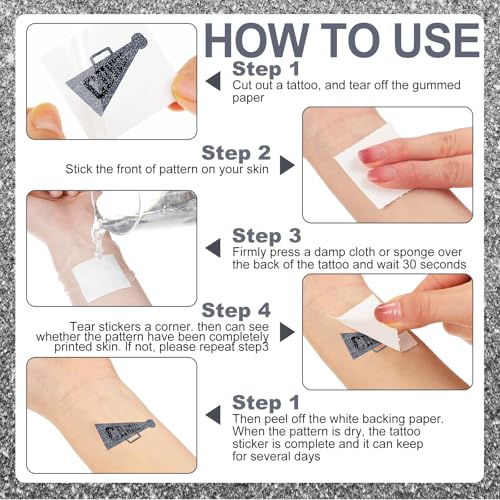 HOW TO USE

Step 1
Cut out a tattoo, and tear off the gummed paper

Step 2
Stick the front of pattern on your skin

Step 3
Firmly press a damp cloth or sponge over the back of the tattoo and wait 30 seconds

Step 4
Tear stickers a corner. then can see whether the pattern have been completely printed skin. If not, please repeat step3

Step 1
Then peel off the white backing paper. When the pattern is dry, the tattoo sticker is complete and it can keep for several days