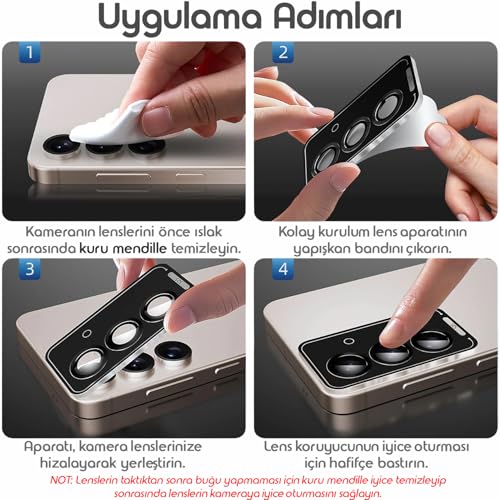 Uygulama Adımları

1

Kameranın lenslerini önce ıslak sonrasında kuru mendille temizleyin.

2

Kolay kurulum lens aparatının yapışkan bandını çıkarın.

3

Aparatı, kamera lenslerinize hizalayarak yerleştirin.

4

Lens koruyucunun iyice oturması için hafifçe bastırın.

NOT: Lenslerin taktıktan sonra buğu yapmaması için kuru mendille iyice temizleyip sonrasında lenslerin kameraya iyice oturmasını sağlayın.